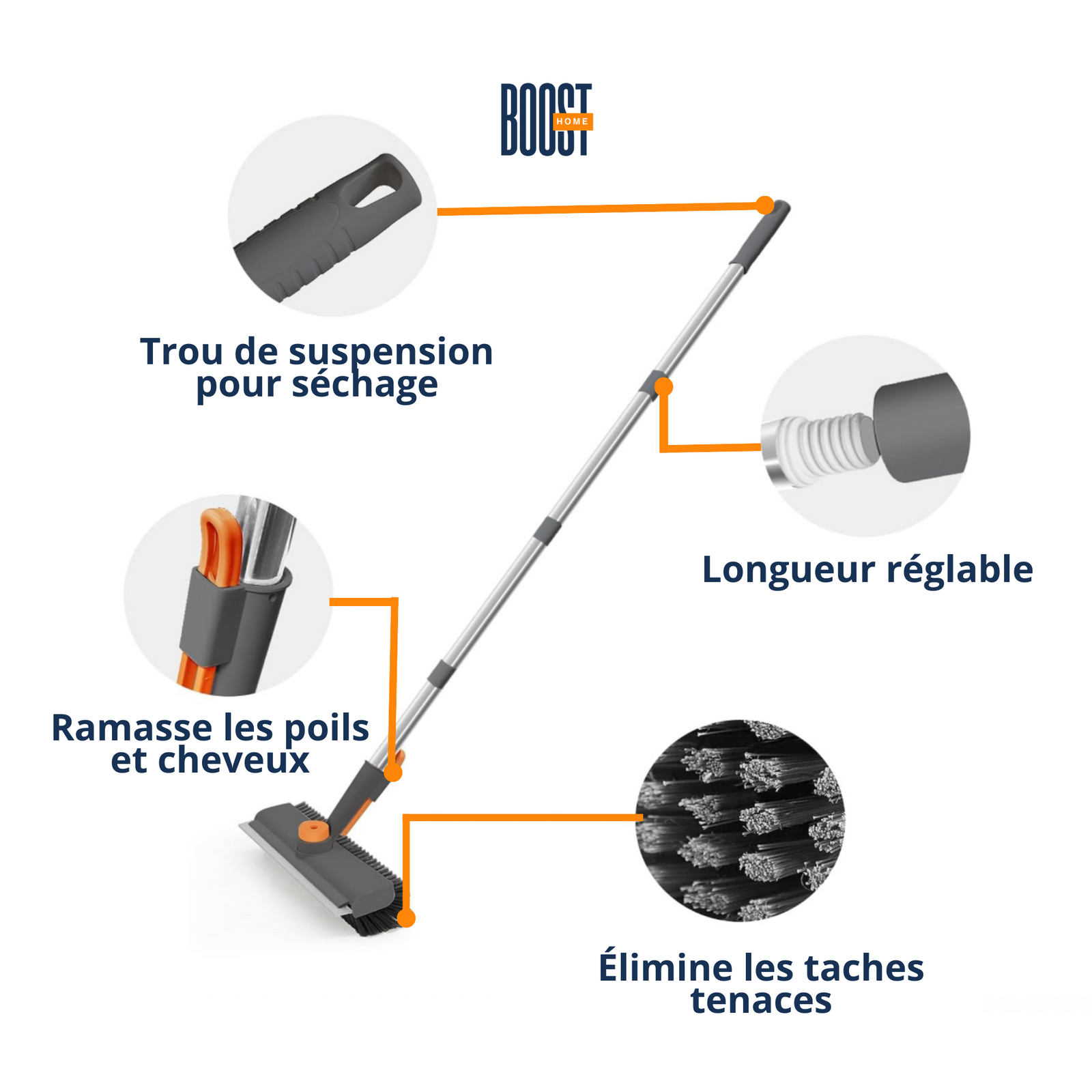 BOOST HOME

Trou de suspension pour séchage

Longueur réglable

Ramasse les poils et cheveux

Élimine les taches tenaces