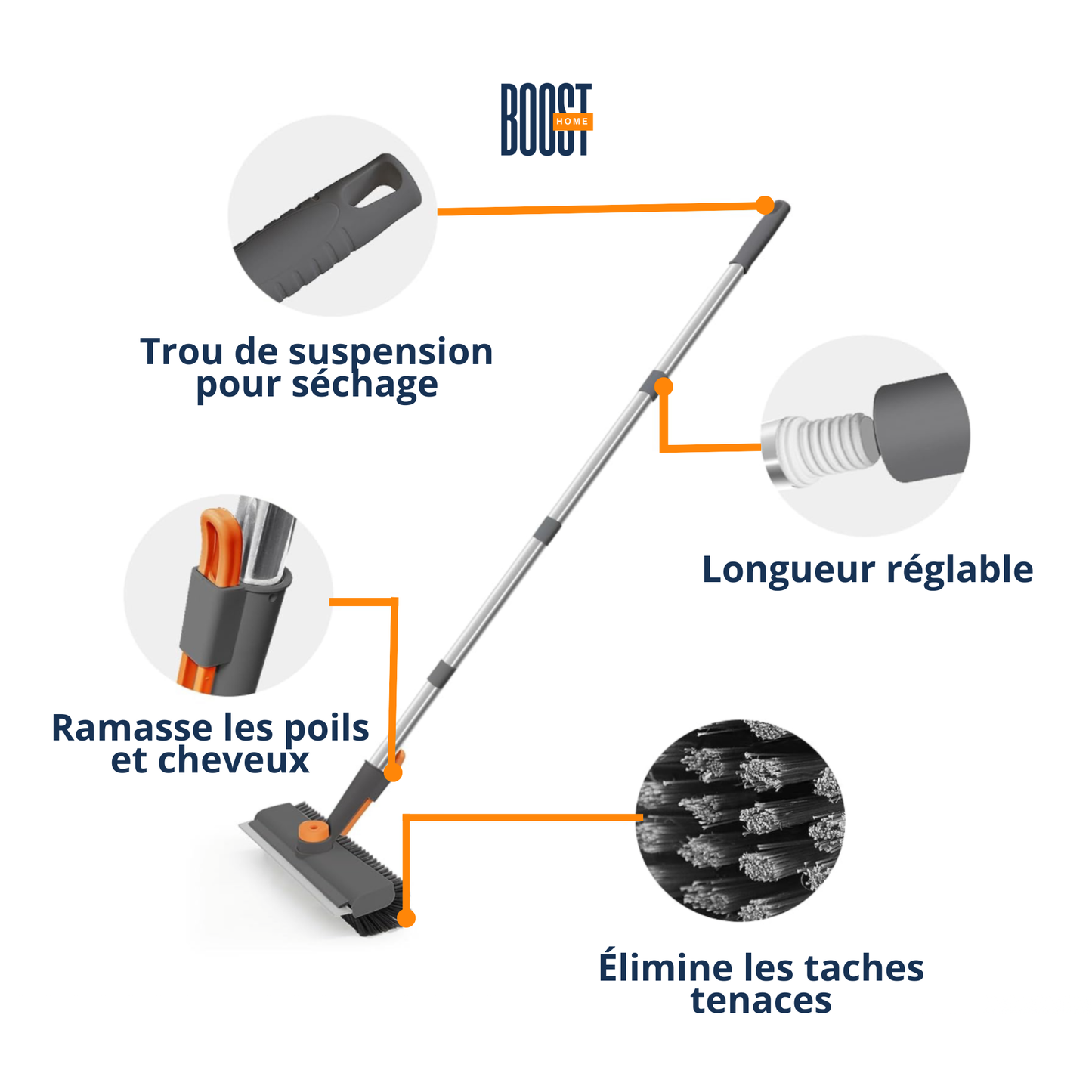 BOOST HOME

Trou de suspension pour séchage

Longueur réglable

Ramasse les poils et cheveux

Élimine les taches tenaces