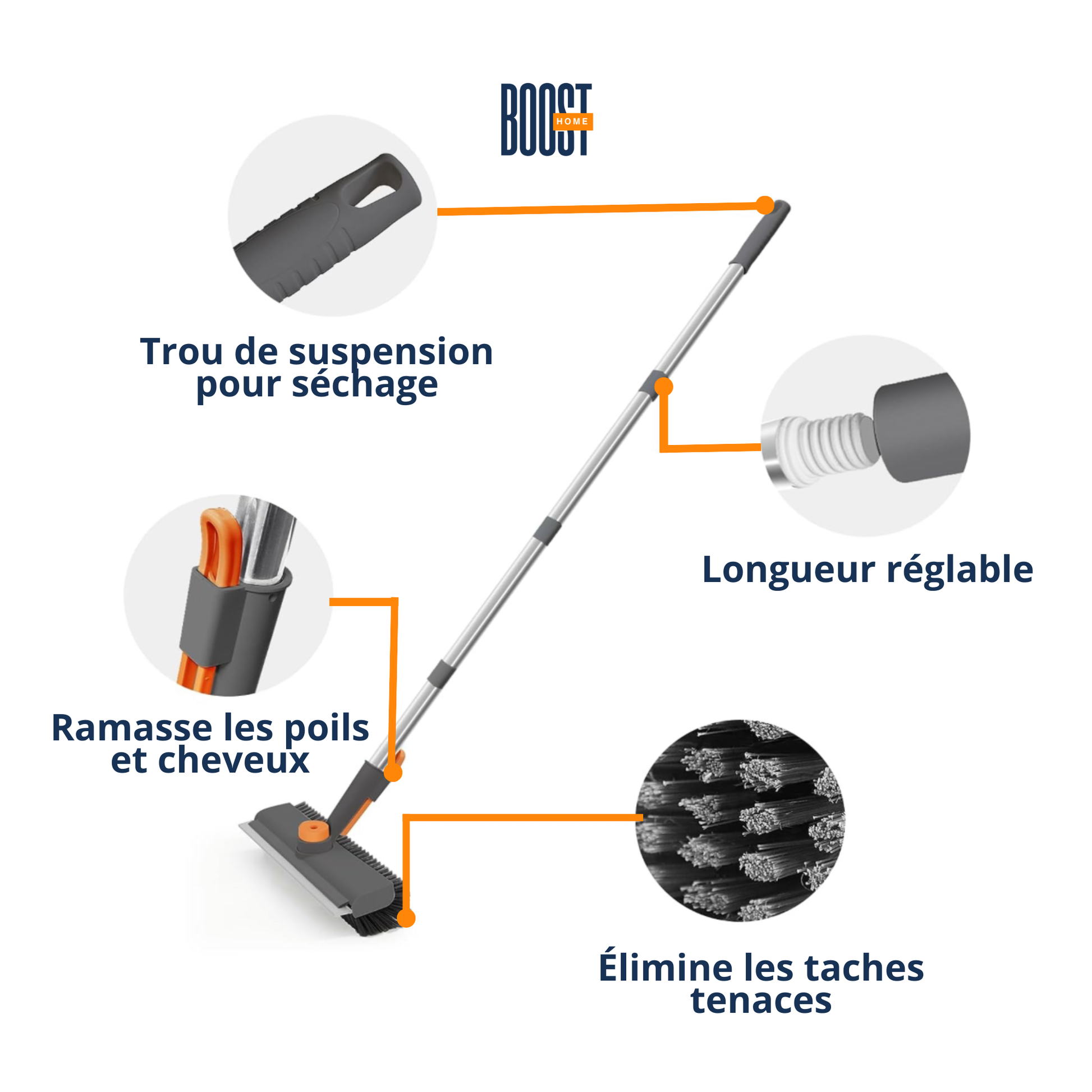 BOOST HOME

Trou de suspension pour séchage

Longueur réglable

Ramasse les poils et cheveux

Élimine les taches tenaces